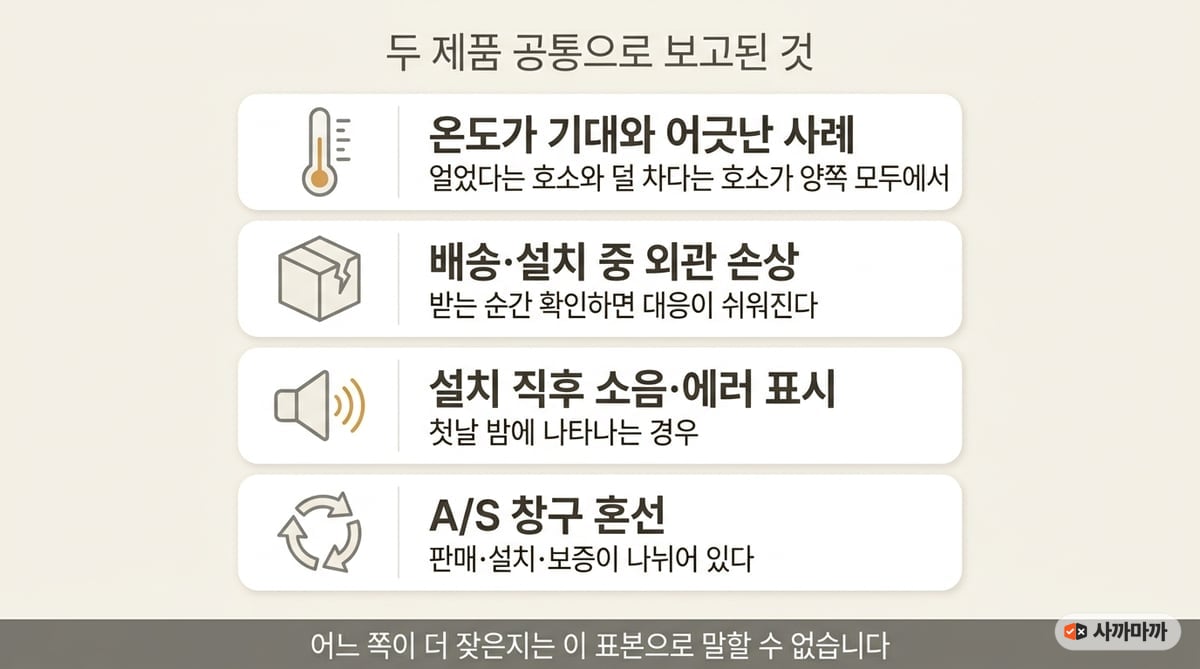 두 제품 공통으로 보고된 것

온도가 기대와 어긋난 사례
얼었다는 호소와 덜 차다는 호소가 양쪽 모두에서

배송·설치 중 외관 손상
받는 순간 확인하면 대응이 쉬워진다

설치 직후 소음·에러 표시
첫날 밤에 나타나는 경우

A/S 창구 혼선
판매·설치·보증이 나뉘어 있다

어느 쪽이 더 잦은지는 이 표본으로 말할 수 없습니다

사까마까