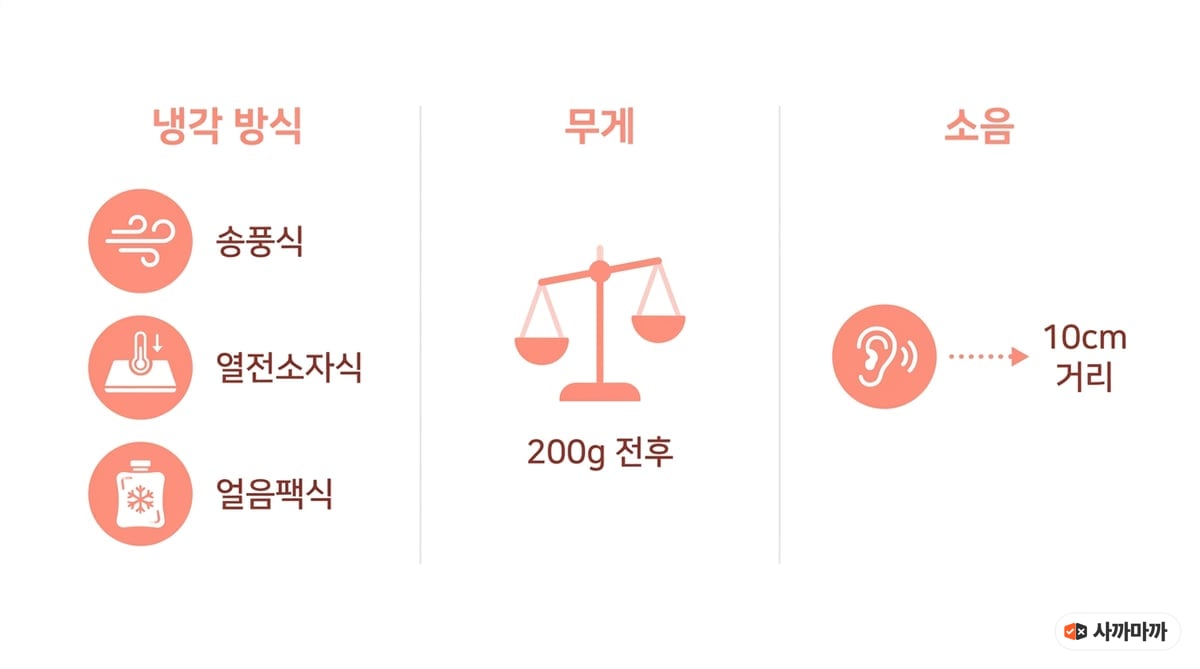 냉각 방식

송풍식

열전소자식

얼음팩식

무게

200g 전후

소음

10cm
거리

사까마까